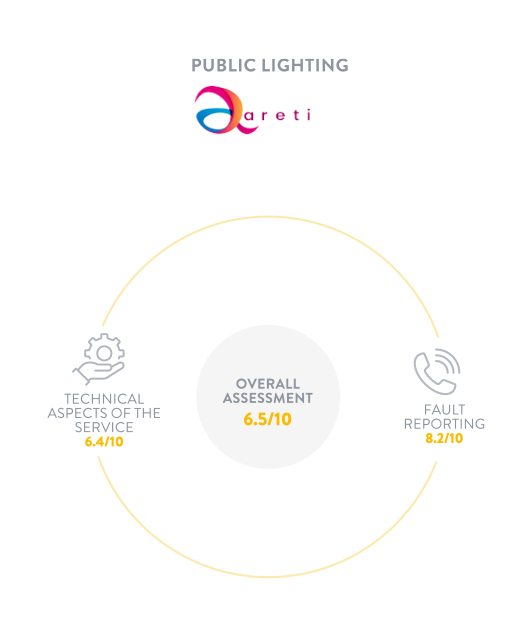 PUBLIC LIGHTING

areti

TECHNICAL ASPECTS OF THE SERVICE
6.4/10

OVERALL ASSESSMENT
6.5/10

FAULT REPORTING
8.2/10